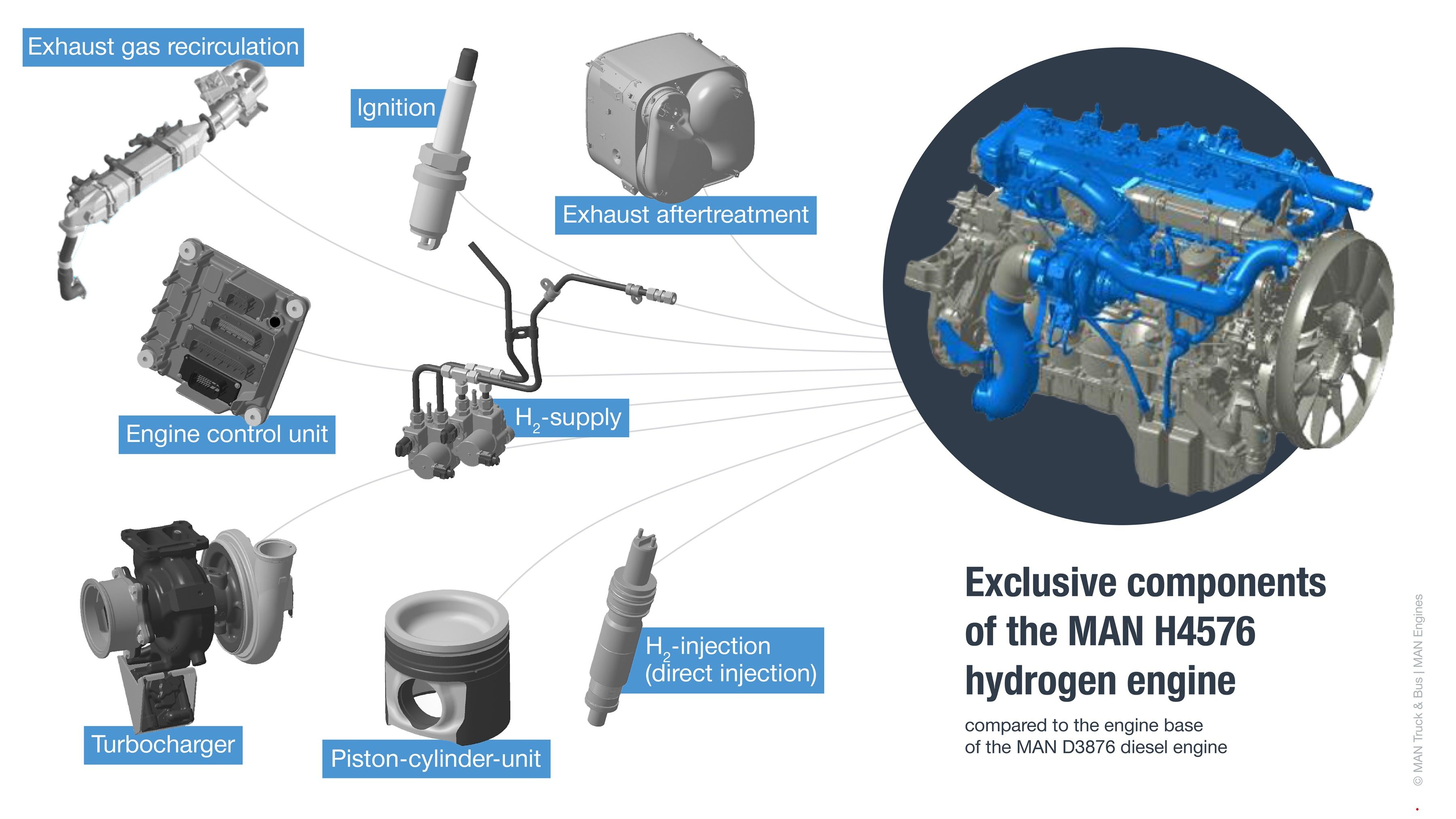 Exhaust gas recirculation

Ignition

Exhaust aftertreatment

Engine control unit

$H_2$-supply

Turbocharger

Piston-cylinder-unit

$H_2$-injection (direct injection)

Exclusive components of the MAN H4576 hydrogen engine

compared to the engine base of the MAN D3876 diesel engine

© MAN Truck & Bus | MAN Engines